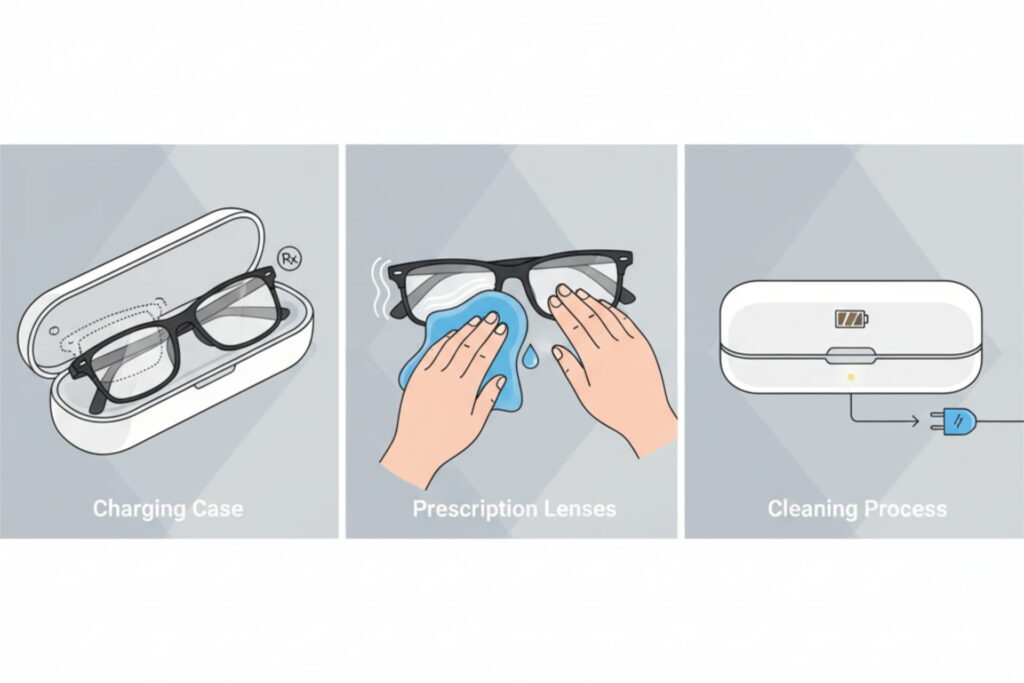 Rx

Charging Case

Prescription Lenses

Cleaning Process